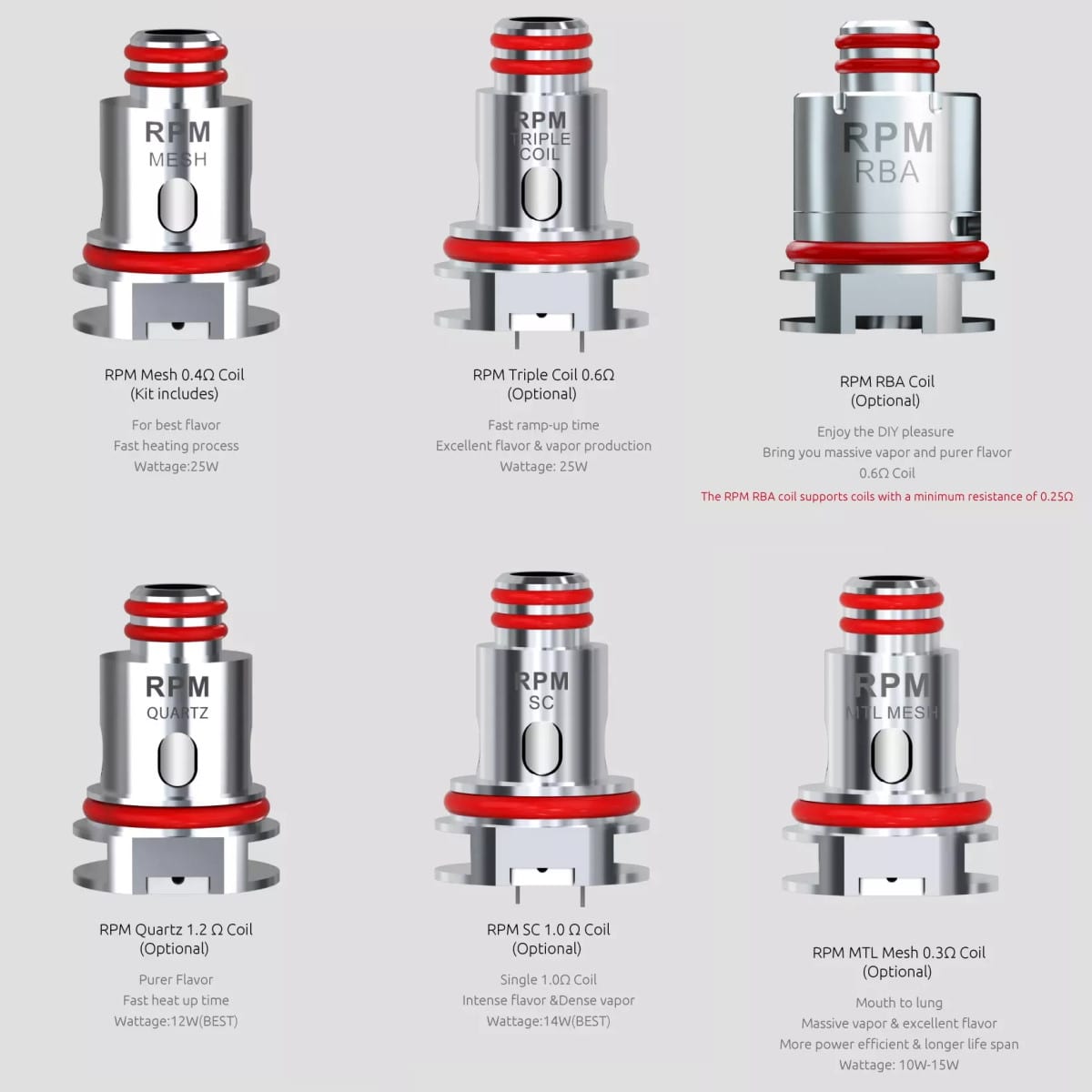 RPM
MESH

RPM Mesh 0.4Ω Coil
(Kit includes)

For best flavor
Fast heating process
Wattage:25W

RPM
TRIPLE
COIL

RPM Triple Coil 0.6Ω
(Optional)

Fast ramp-up time
Excellent flavor & vapor production
Wattage: 25W

RPM
RBA

RPM RBA Coil
(Optional)

Enjoy the DIY pleasure
Bring you massive vapor and purer flavor
0.6Ω Coil

The RPM RBA coil supports coils with a minimum resistance of 0.25Ω

RPM
QUARTZ

RPM Quartz 1.2 Ω Coil
(Optional)

Purer Flavor
Fast heat up time
Wattage:12W(BEST)

RPM
SC

RPM SC 1.0 Ω Coil
(Optional)

Single 1.0Ω Coil
Intense flavor &Dense vapor
Wattage:14W(BEST)

RPM
MTL MESH

RPM MTL Mesh 0.3Ω Coil
(Optional)

Mouth to lung
Massive vapor & excellent flavor
More power efficient & longer life span
Wattage: 10W-15W